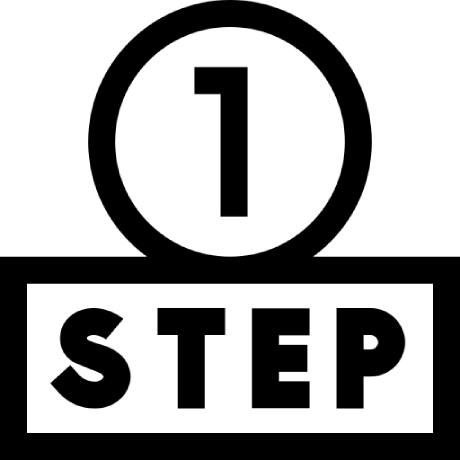 1

STEP